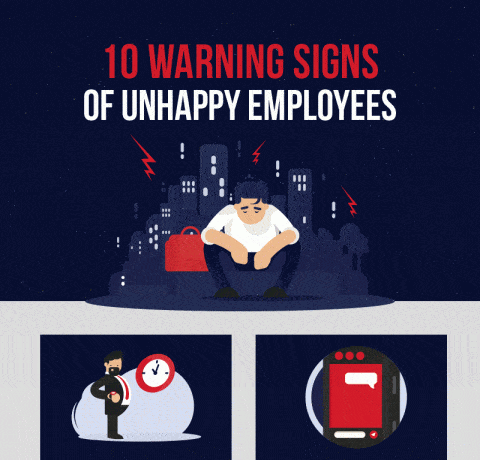 10 WARNING SIGNS
OF UNHAPPY EMPLOYEES