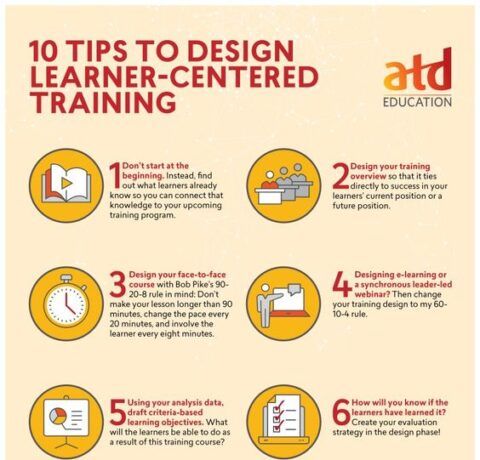 10 TIPS TO DESIGN LEARNER-CENTERED TRAINING

atd EDUCATION

1 Don't start at the beginning. Instead, find out what learners already know so you can connect that knowledge to your upcoming training program.

2 Design your training overview so that it ties directly to success in your learners' current position or a future position.

3 Design your face-to-face course with Bob Pike's 90-20-8 rule in mind: Don't make your lesson longer than 90 minutes, change the pace every 20 minutes, and involve the learner every eight minutes.

4 Designing e-learning or a synchronous leader-led webinar? Then change your training design to my 60-10-4 rule.

5 Using your analysis data, draft criteria-based learning objectives. What will the learners be able to do as a result of this training course?

6 How will you know if the learners have learned it? Create your evaluation strategy in the design phase!