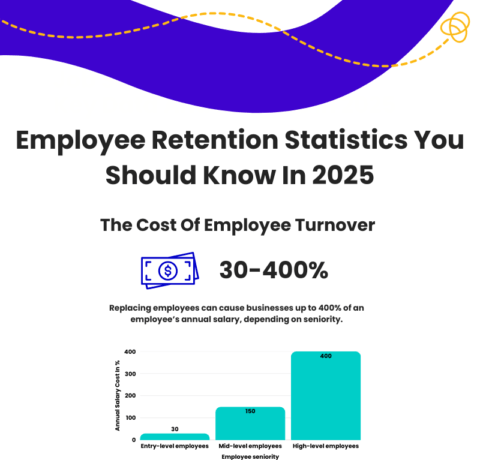 Employee Retention Statistics You Should Know In 2025

The Cost Of Employee Turnover

30-400%

Replacing employees can cause businesses up to 400% of an employee's annual salary, depending on seniority.

Annual Salary Cost In %

400
300
200
100
0

30
150
400

Entry-level employees
Mid-level employees
High-level employees

Employee seniority