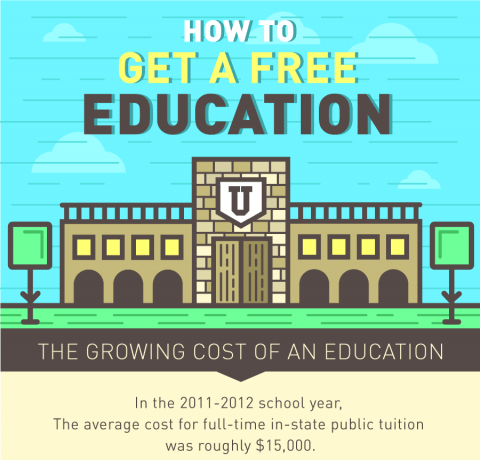 HOW TO
GET A FREE
EDUCATION

U

THE GROWING COST OF AN EDUCATION

In the 2011-2012 school year,
The average cost for full-time in-state public tuition
was roughly \$15,000.