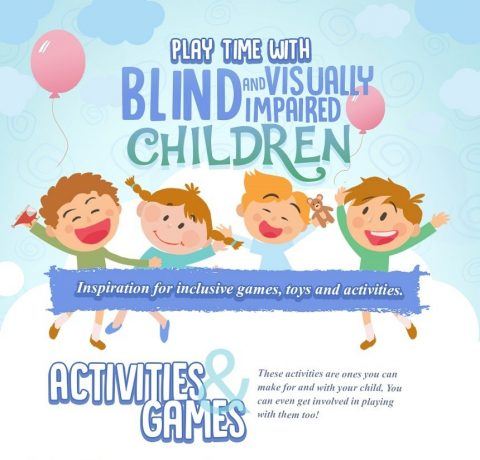 PLAY TIME WITH
BLIND AND VISUALLY IMPAIRED
CHILDREN

Inspiration for inclusive games, toys and activities.

ACTIVITIES & GAMES

These activities are ones you can make for and with your child. You can even get involved in playing with them too!