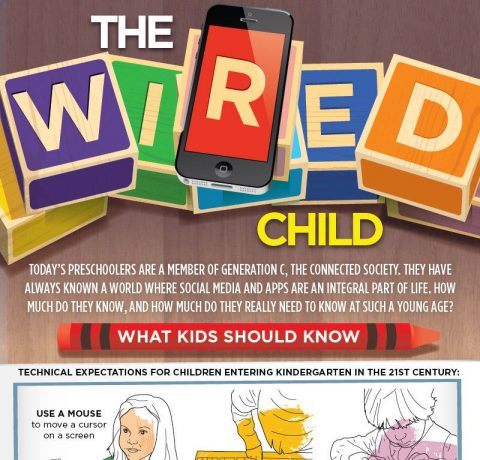 THE WIRED CHILD

TODAY'S PRESCHOOLERS ARE A MEMBER OF GENERATION C, THE CONNECTED SOCIETY. THEY HAVE ALWAYS KNOWN A WORLD WHERE SOCIAL MEDIA AND APPS ARE AN INTEGRAL PART OF LIFE. HOW MUCH DO THEY KNOW, AND HOW MUCH DO THEY REALLY NEED TO KNOW AT SUCH A YOUNG AGE?

WHAT KIDS SHOULD KNOW

TECHNICAL EXPECTATIONS FOR CHILDREN ENTERING KINDERGARTEN IN THE 21ST CENTURY:

USE A MOUSE to move a cursor on a screen